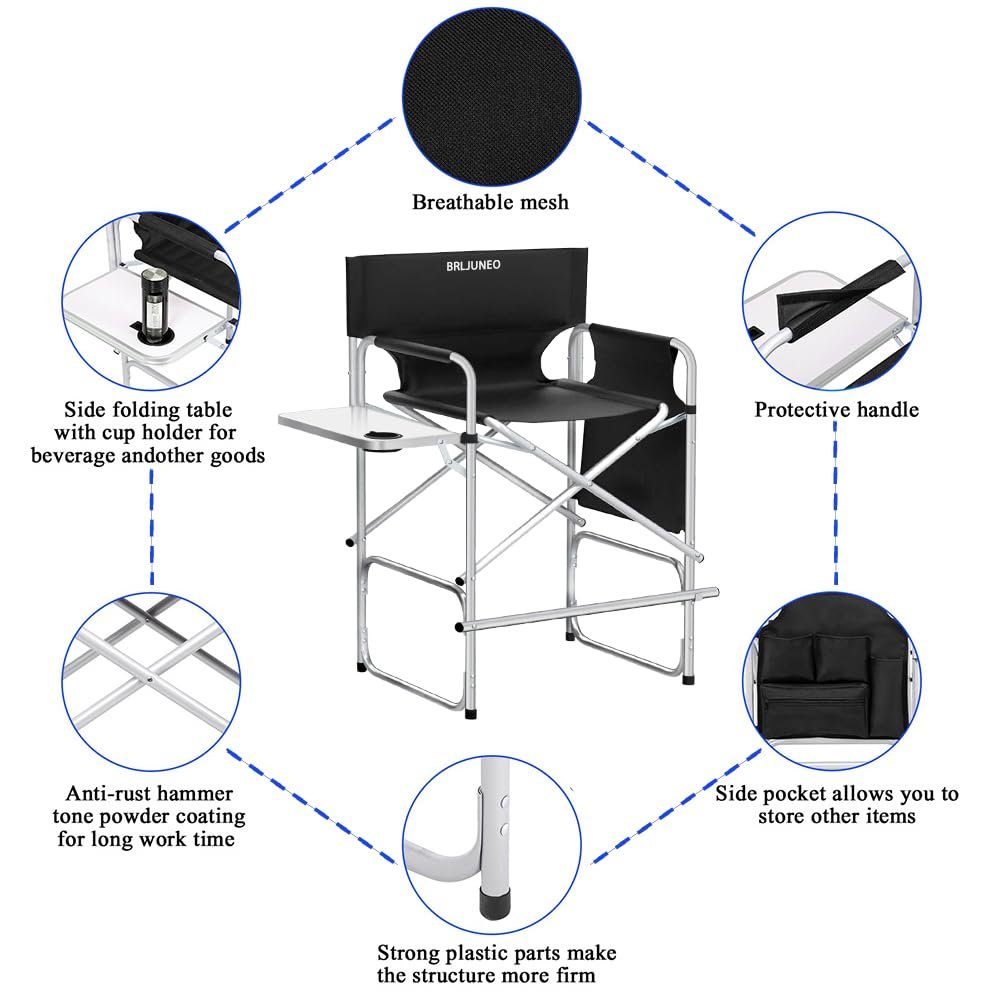 Breathable mesh

BRLJUNEO

Side folding table with cup holder for beverage andother goods

Protective handle

Anti-rust hammer tone powder coating for long work time

Side pocket allows you to store other items

Strong plastic parts make the structure more firm