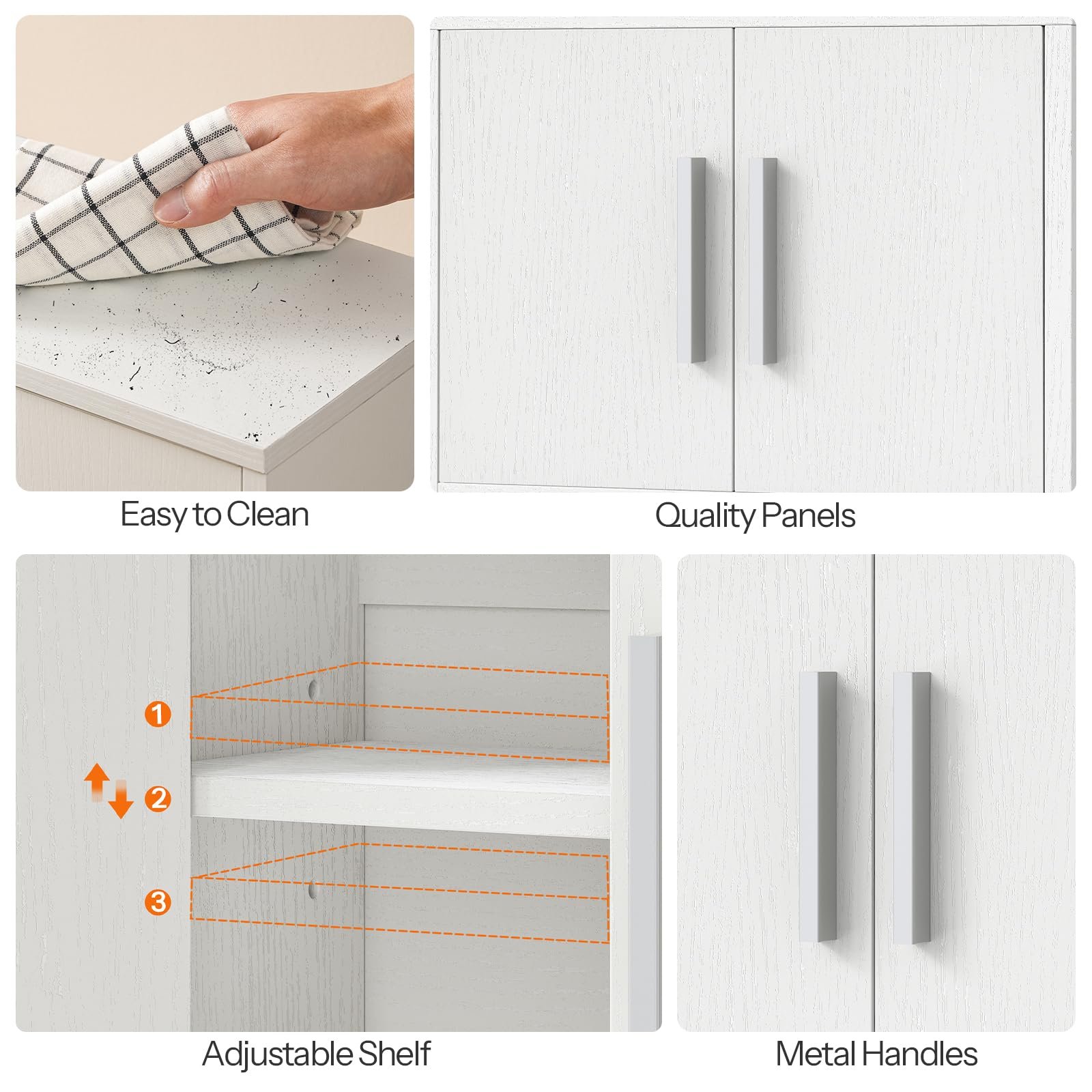 Easy to Clean

Quality Panels

1

2

3

Adjustable Shelf

Metal Handles