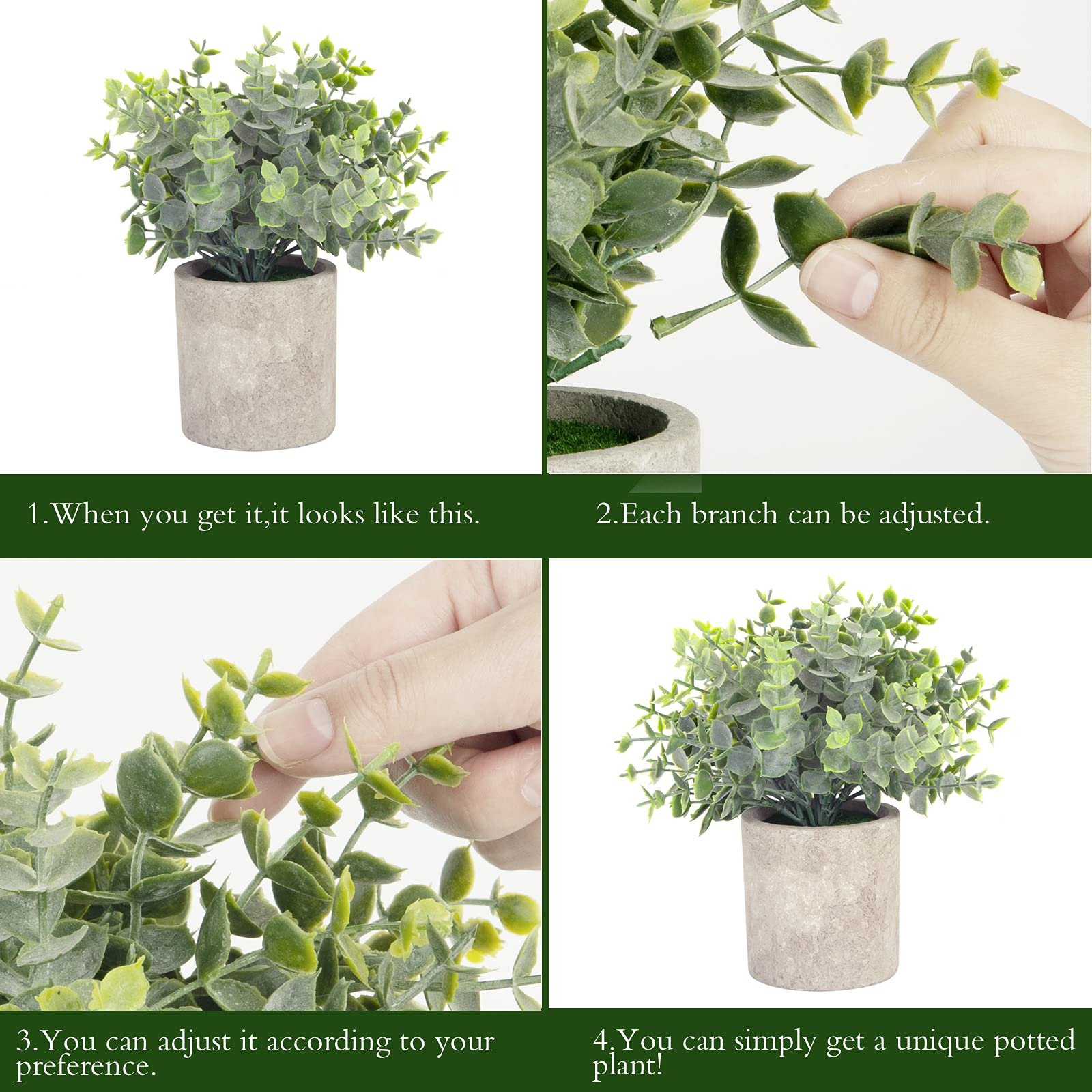 1.When you get it,it looks like this.

2.Each branch can be adjusted.

3.You can adjust it according to your preference.

4.You can simply get a unique potted plant!