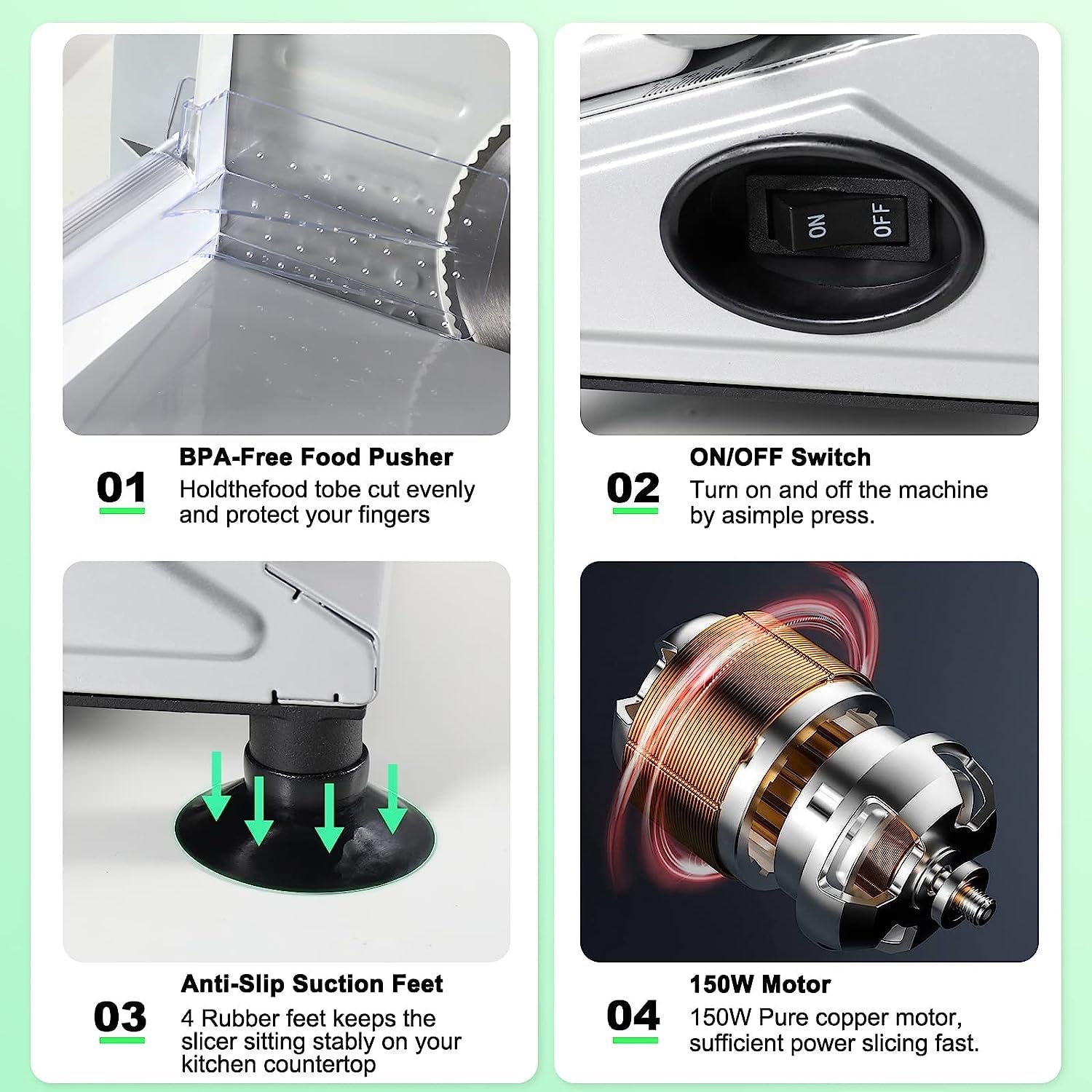 ON OFF

01
BPA-Free Food Pusher
Holdthefood tobe cut evenly and protect your fingers

02
ON/OFF Switch
Turn on and off the machine by asimple press.

03
Anti-Slip Suction Feet
4 Rubber feet keeps the slicer sitting stably on your kitchen countertop

04
150W Motor
150W Pure copper motor, sufficient power slicing fast.